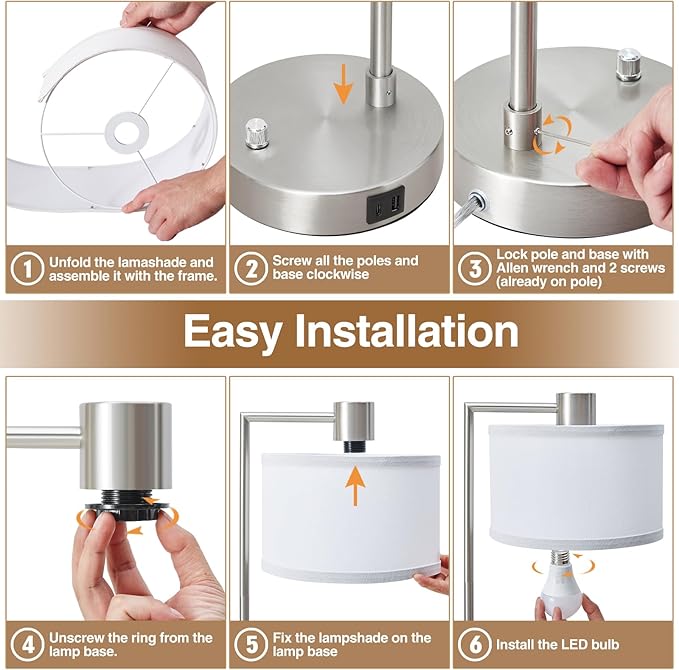 1 Unfold the lamashade and assemble it with the frame.

2 Screw all the poles and base clockwise

3 Lock pole and base with Allen wrench and 2 screws (already on pole)

Easy Installation

4 Unscrew the ring from the lamp base.

5 Fix the lampshade on the lamp base

6 Install the LED bulb