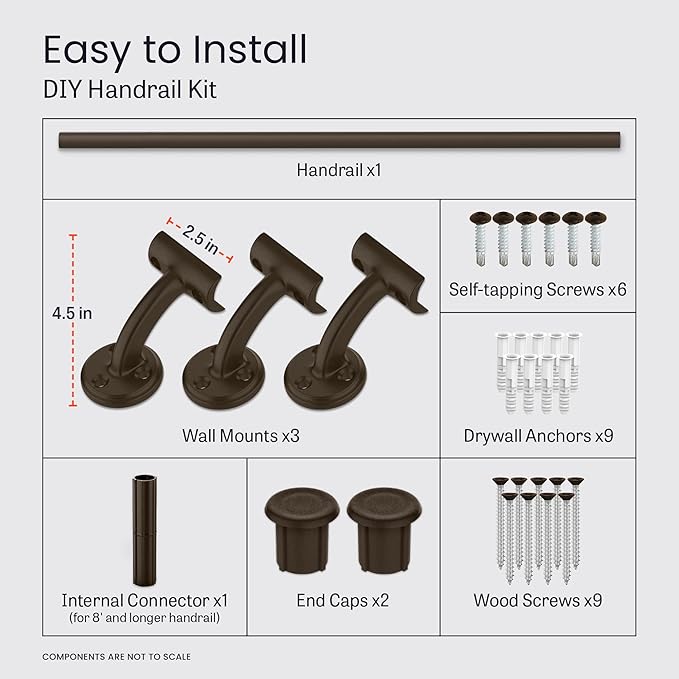 Easy to Install
DIY Handrail Kit

Handrail x1

2.5 in
4.5 in

Wall Mounts x3

Self-tapping Screws x6

Drywall Anchors x9

Internal Connector x1
(for 8' and longer handrail)

End Caps x2

Wood Screws x9

COMPONENTS ARE NOT TO SCALE