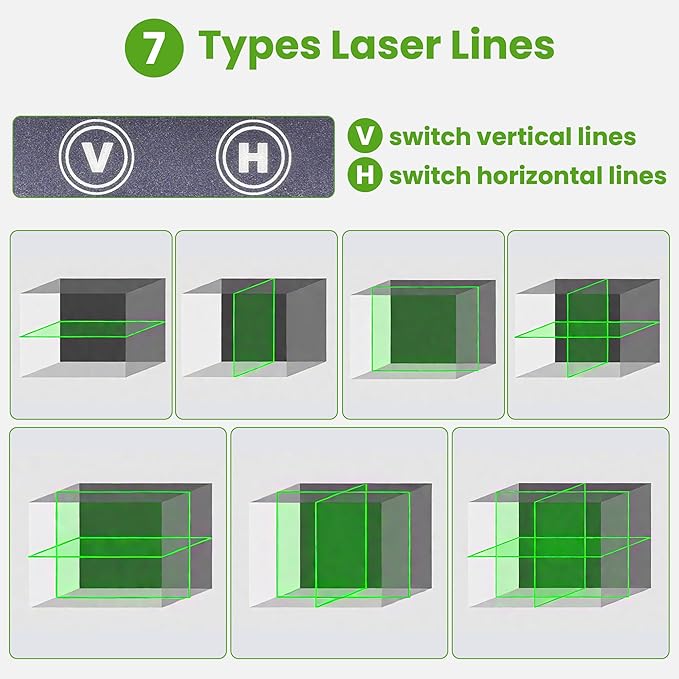 7 Types Laser Lines

V H

V switch vertical lines
H switch horizontal lines