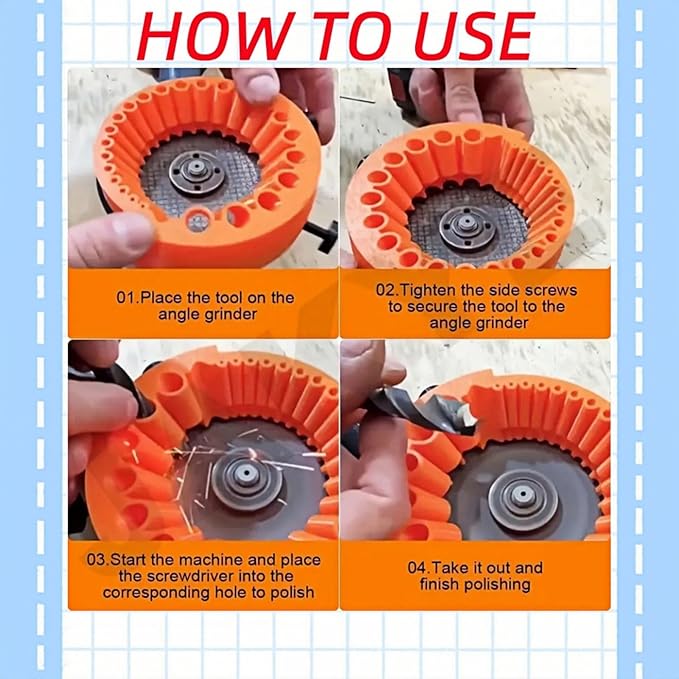 HOW TO USE

01.Place the tool on the angle grinder

02.Tighten the side screws to secure the tool to the angle grinder

03.Start the machine and place the screwdriver into the corresponding hole to polish

04.Take it out and finish polishing