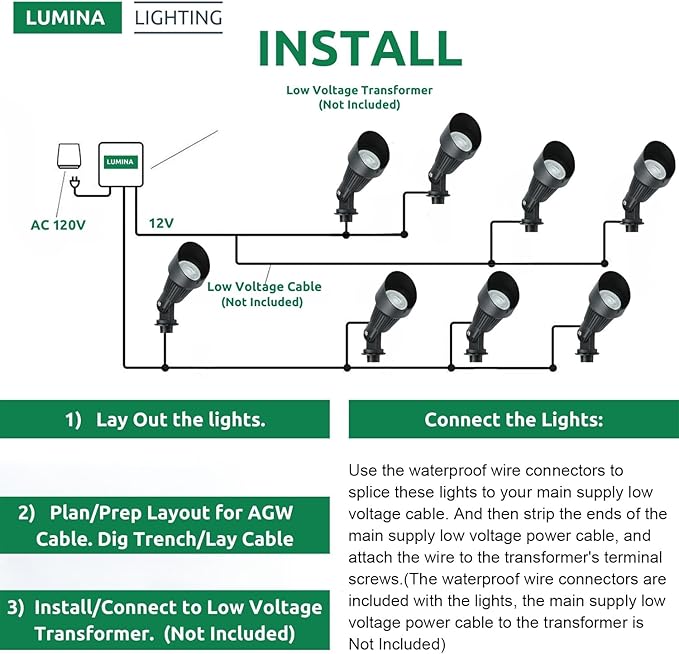 LUMINA LIGHTING

INSTALL

Low Voltage Transformer (Not Included)

LUMINA

AC 120V

12V

Low Voltage Cable (Not Included)

1) Lay Out the lights.

2) Plan/Prep Layout for AGW Cable. Dig Trench/Lay Cable

3) Install/Connect to Low Voltage Transformer. (Not Included)

Connect the Lights:

Use the waterproof wire connectors to splice these lights to your main supply low voltage cable. And then strip the ends of the main supply low voltage power cable, and attach the wire to the transformer's terminal screws.(The waterproof wire connectors are included with the lights, the main supply low voltage power cable to the transformer is Not Included)