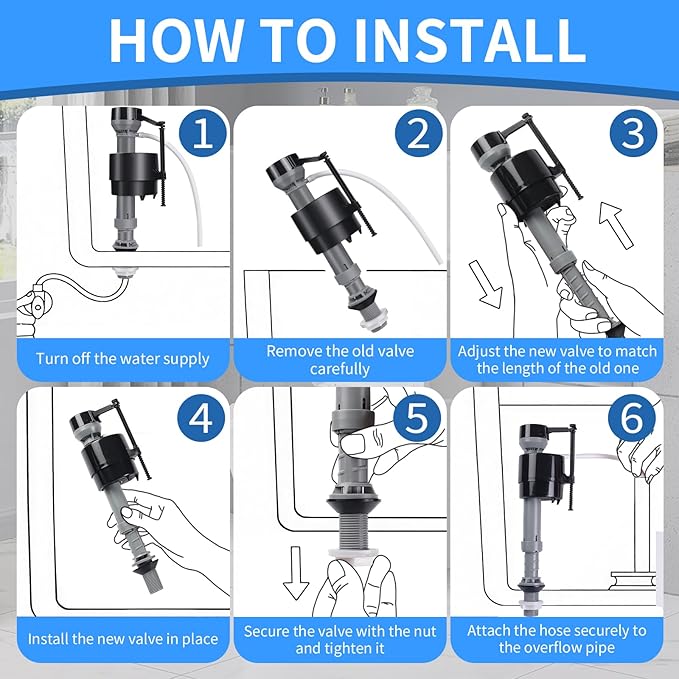 HOW TO INSTALL

1

Turn off the water supply

2

Remove the old valve carefully

3

Adjust the new valve to match the length of the old one

4

Install the new valve in place

5

Secure the valve with the nut and tighten it

6

Attach the hose securely to the overflow pipe