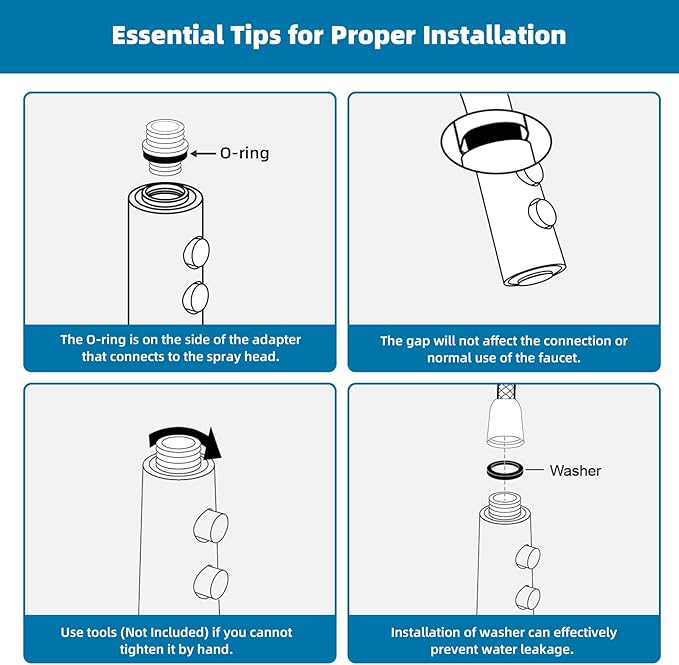 Essential Tips for Proper Installation

O-ring

The O-ring is on the side of the adapter that connects to the spray head.

The gap will not affect the connection or normal use of the faucet.

Use tools (Not Included) if you cannot tighten it by hand.

Washer

Installation of washer can effectively prevent water leakage.