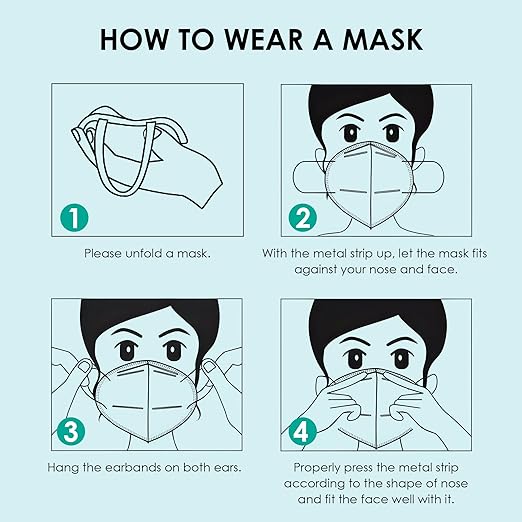 HOW TO WEAR A MASK

1

Please unfold a mask.

2

With the metal strip up, let the mask fits against your nose and face.

3

Hang the earbands on both ears.

4

Properly press the metal strip according to the shape of nose and fit the face well with it.