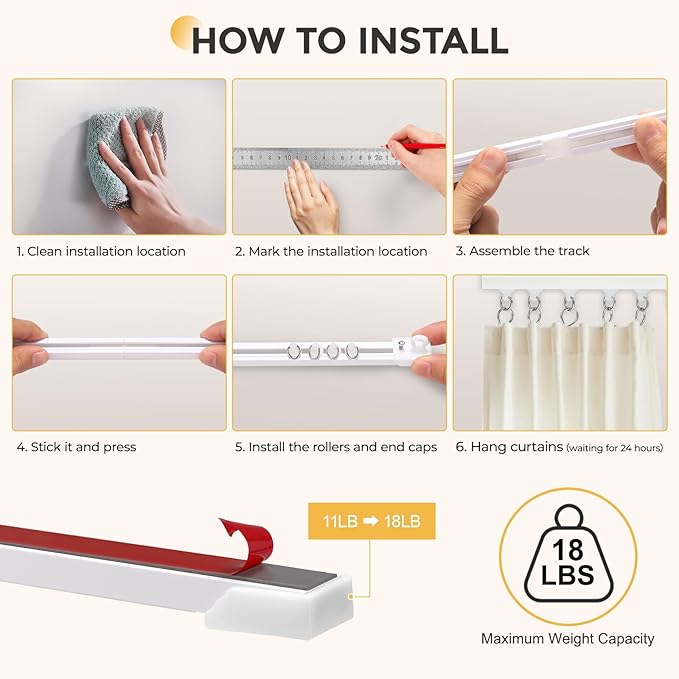 HOW TO INSTALL

1. Clean installation location

2. Mark the installation location

3. Assemble the track

4. Stick it and press

5. Install the rollers and end caps

6. Hang curtains (waiting for 24 hours)

11LB ➡ 18LB

18 LBS

Maximum Weight Capacity