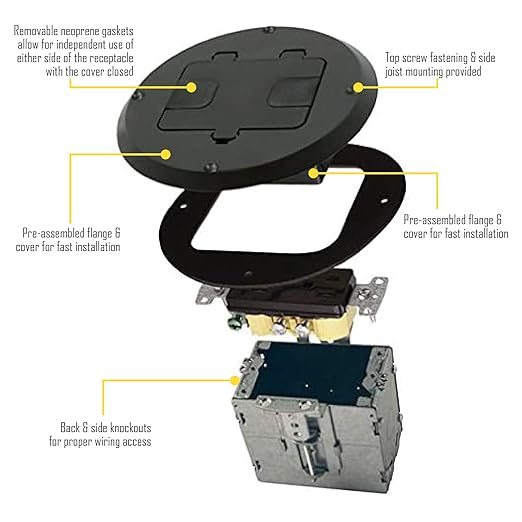 Removable neoprene gaskets allow for independent use of either side of the receptacle with the cover closed

Top screw fastening & side joist mounting provided

Pre-assembled flange & cover for fast installation

Pre-assembled flange & cover for fast installation

Back & side knockouts for proper wiring access