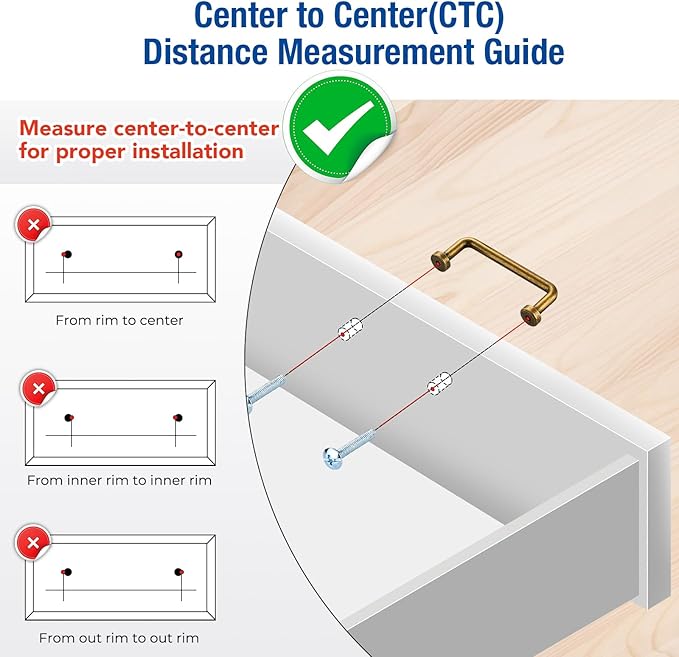 Center to Center(CTC)
Distance Measurement Guide

Measure center-to-center for proper installation

From rim to center

From inner rim to inner rim

From out rim to out rim