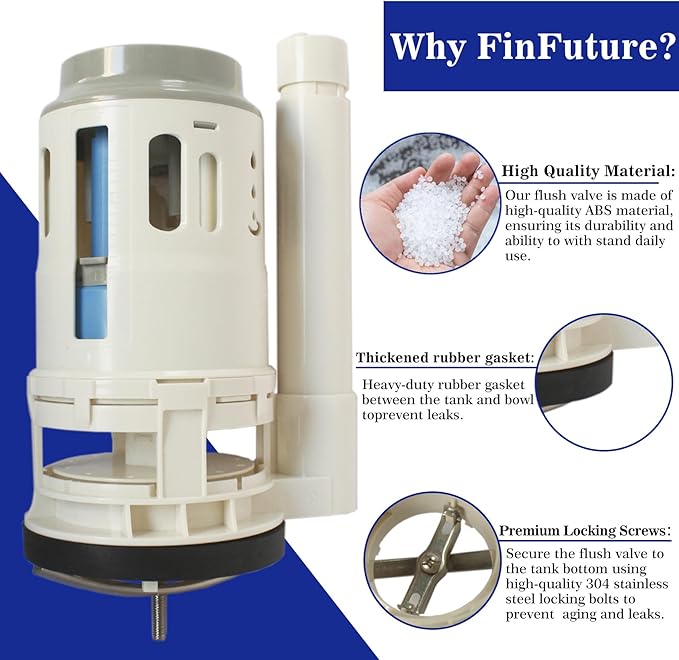 Why FinFuture?

High Quality Material:
Our flush valve is made of high-quality ABS material, ensuring its durability and ability to with stand daily use.

Thickened rubber gasket:
Heavy-duty rubber gasket between the tank and bowl toprevent leaks.

Premium Locking Screws:
Secure the flush valve to the tank bottom using high-quality 304 stainless steel locking bolts to prevent aging and leaks.