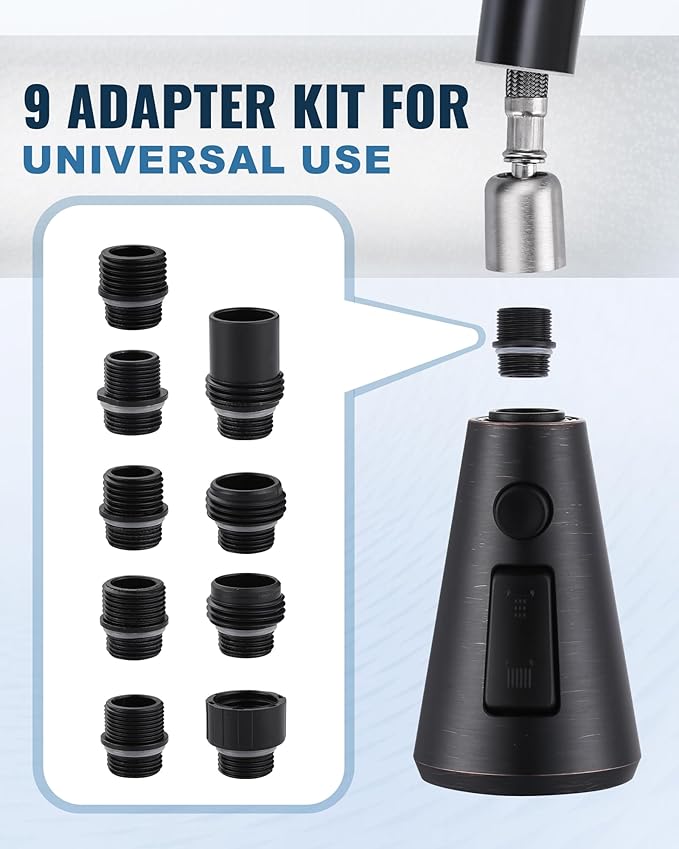 9 ADAPTER KIT FOR
UNIVERSAL USE