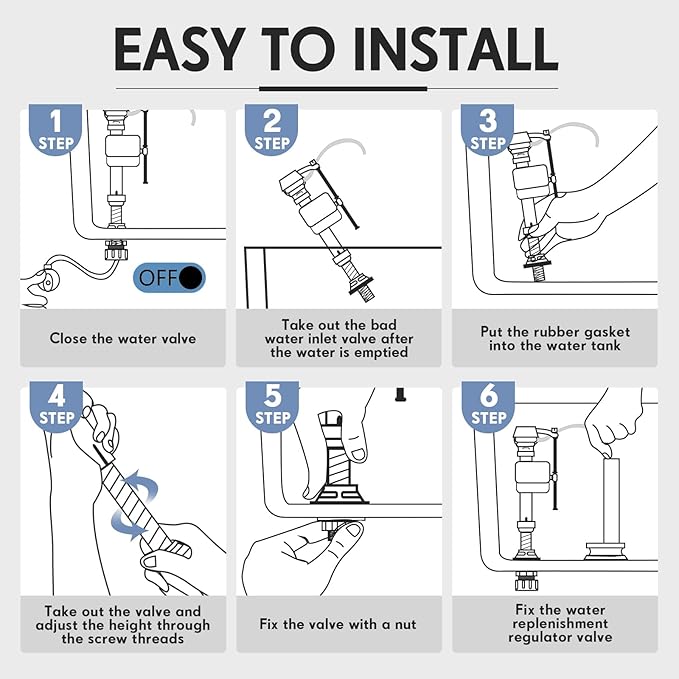 EASY TO INSTALL

1 STEP

OFF

Close the water valve

2 STEP

Take out the bad water inlet valve after the water is emptied

3 STEP

Put the rubber gasket into the water tank

4 STEP

Take out the valve and adjust the height through the screw threads

5 STEP

Fix the valve with a nut

6 STEP

Fix the water replenishment regulator valve