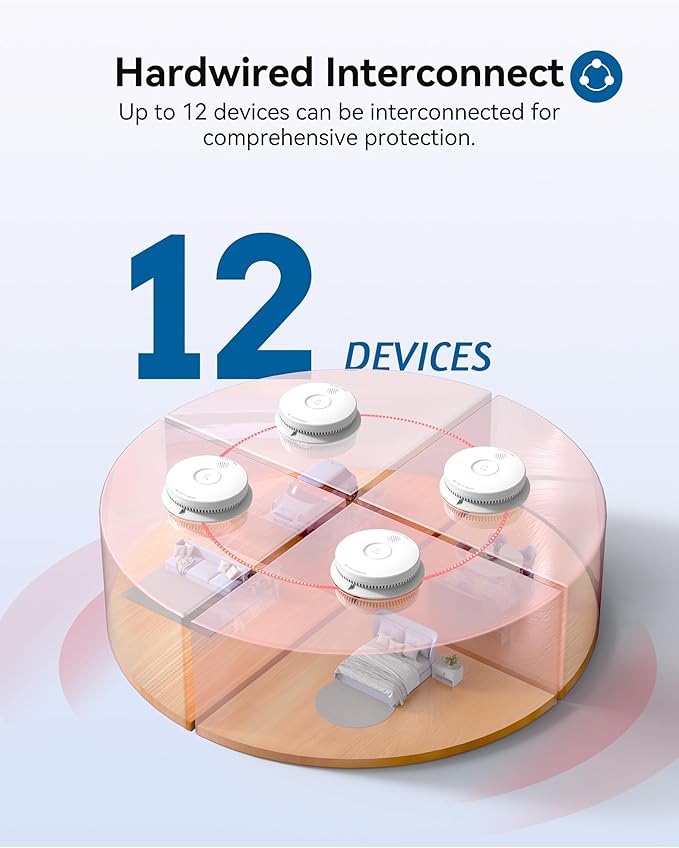 Hardwired Interconnect
Up to 12 devices can be interconnected for comprehensive protection.

12 DEVICES