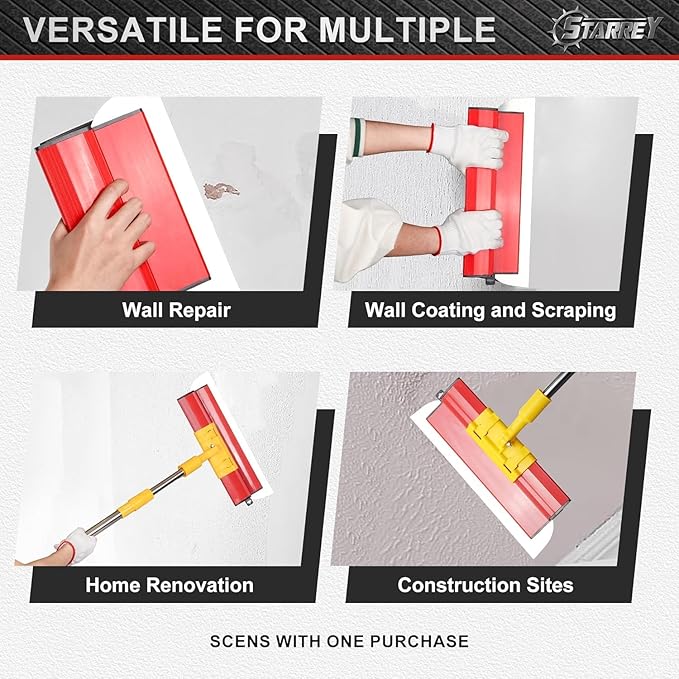 VERSATILE FOR MULTIPLE

STARREY

Wall Repair

Wall Coating and Scraping

Home Renovation

Construction Sites

SCENS WITH ONE PURCHASE