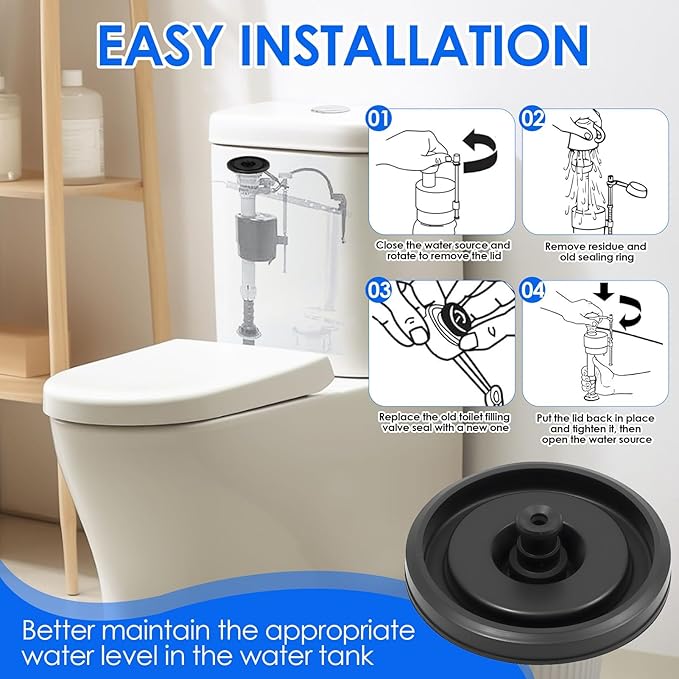 EASY INSTALLATION

01
Close the water source and rotate to remove the lid

02
Remove residue and old sealing ring

03
Replace the old toilet filling valve seal with a new one

04
Put the lid back in place and tighten it, then open the water source

Better maintain the appropriate water level in the water tank