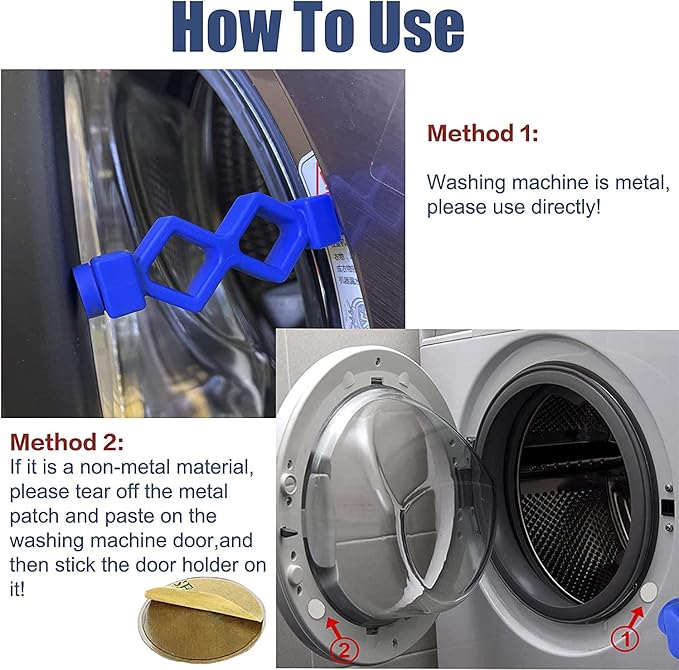 How To Use

Method 1:

Washing machine is metal, please use directly!

Method 2:
If it is a non-metal material, please tear off the metal patch and paste on the washing machine door,and then stick the door holder on it!

2

1