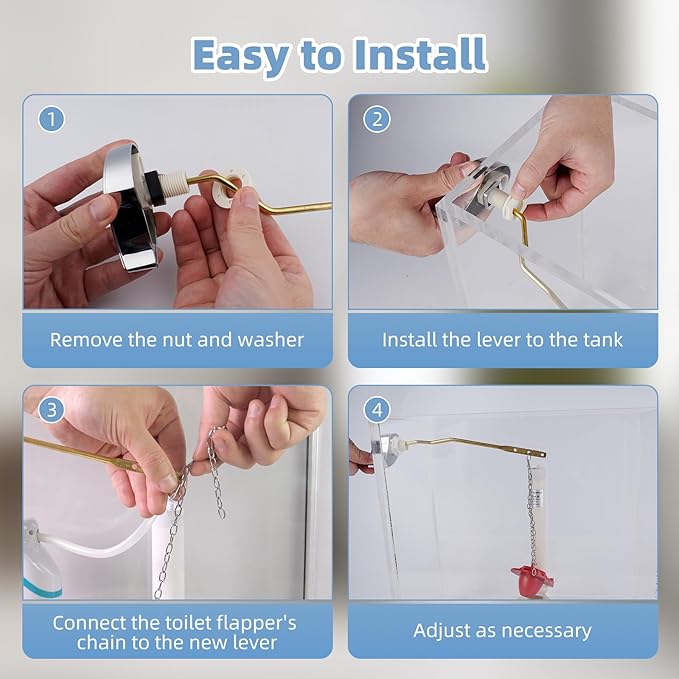 Easy to Install

1

Remove the nut and washer

2

Install the lever to the tank

3

Connect the toilet flapper's chain to the new lever

4

Adjust as necessary