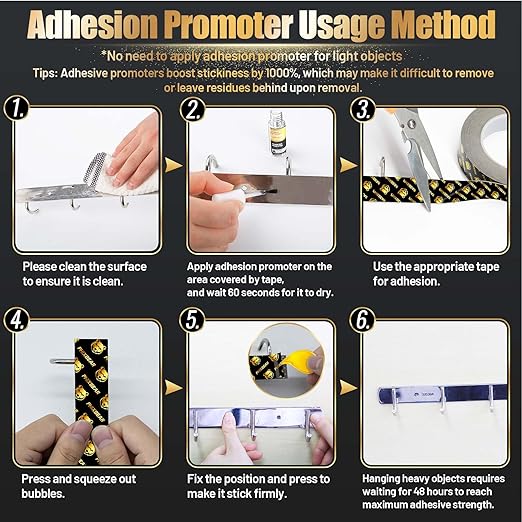 Adhesion Promoter Usage Method

*No need to apply adhesion promoter for light objects

Tips: Adhesive promoters boost stickiness by 1000%, which may make it difficult to remove or leave residues behind upon removal.

1.

Please clean the surface to ensure it is clean.

2.

Apply adhesion promoter on the area covered by tape, and wait 60 seconds for it to dry.

3.

Use the appropriate tape for adhesion.

4.

Press and squeeze out bubbles.

5.

Fix the position and press to make it stick firmly.

6.

Hanging heavy objects requires waiting for 48 hours to reach maximum adhesive strength.