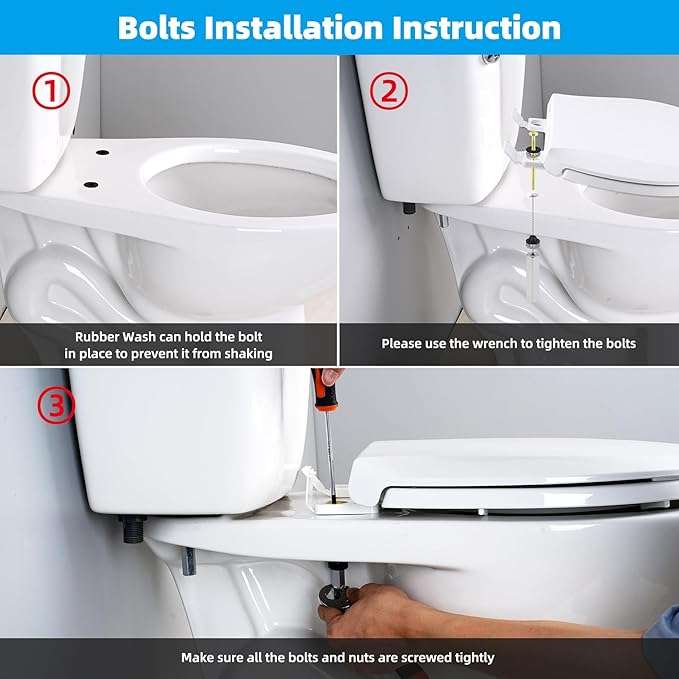 Bolts Installation Instruction

①

Rubber Wash can hold the bolt in place to prevent it from shaking

②

Please use the wrench to tighten the bolts

③

Make sure all the bolts and nuts are screwed tightly