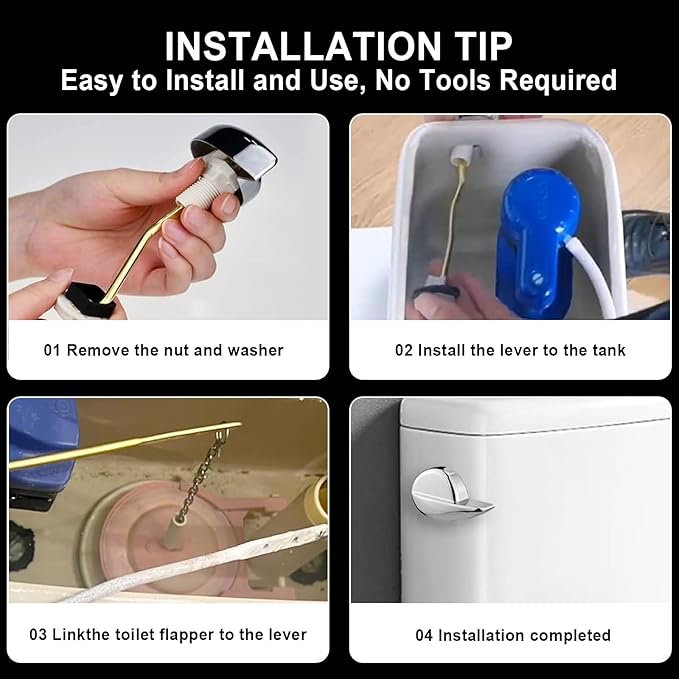 INSTALLATION TIP
Easy to Install and Use, No Tools Required

01 Remove the nut and washer

02 Install the lever to the tank

03 Linkthe toilet flapper to the lever

04 Installation completed