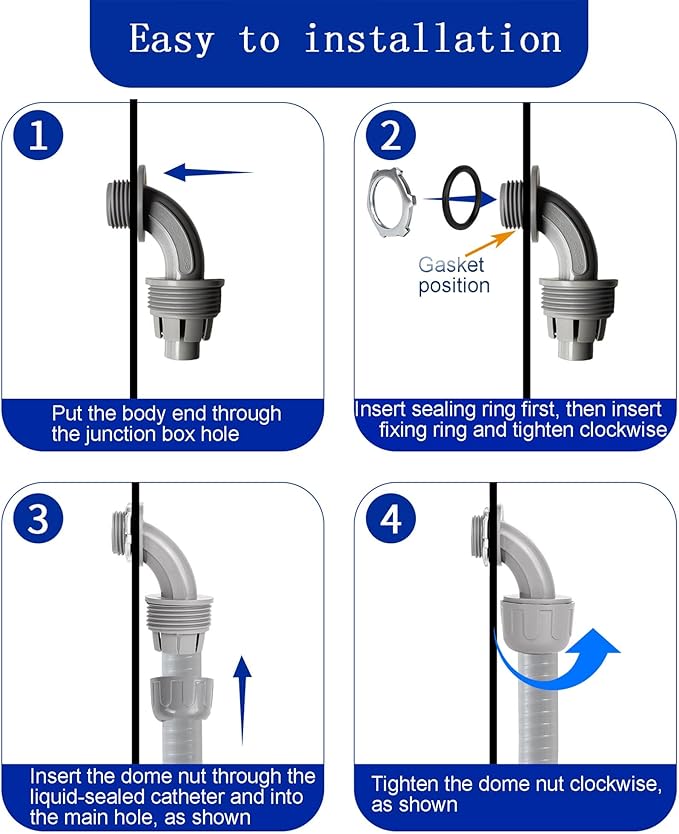 Easy to installation

1

Put the body end through the junction box hole

2

Gasket position

Insert sealing ring first, then insert fixing ring and tighten clockwise

3

Insert the dome nut through the liquid-sealed catheter and into the main hole, as shown

4

Tighten the dome nut clockwise, as shown