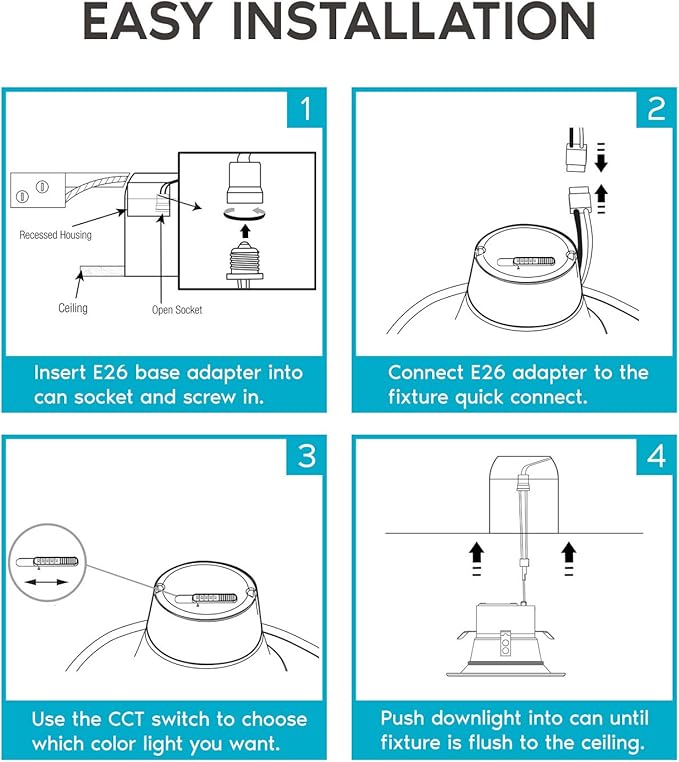 EASY INSTALLATION

1

Recessed Housing

Ceiling

Open Socket

Insert E26 base adapter into can socket and screw in.

2

Connect E26 adapter to the fixture quick connect.

3

Use the CCT switch to choose which color light you want.

4

Push downlight into can until fixture is flush to the ceiling.