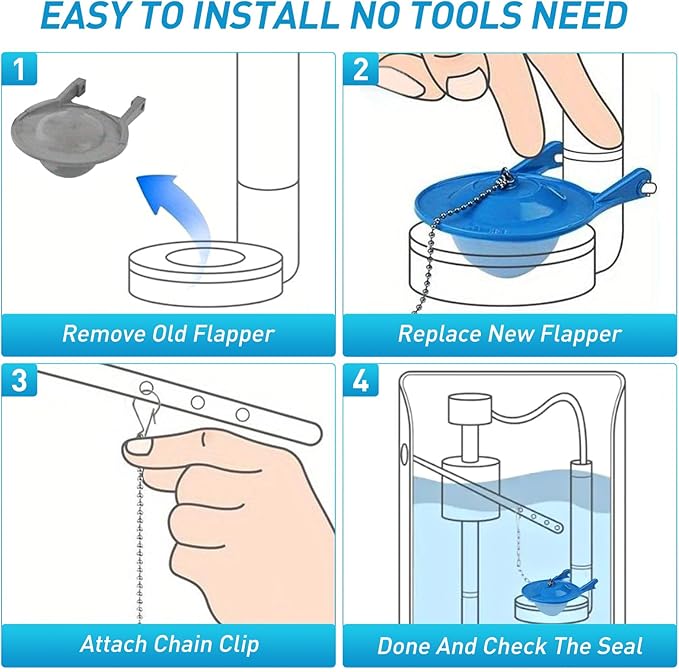 EASY TO INSTALL NO TOOLS NEED

1

Remove Old Flapper

2

Replace New Flapper

3

Attach Chain Clip

4

Done And Check The Seal