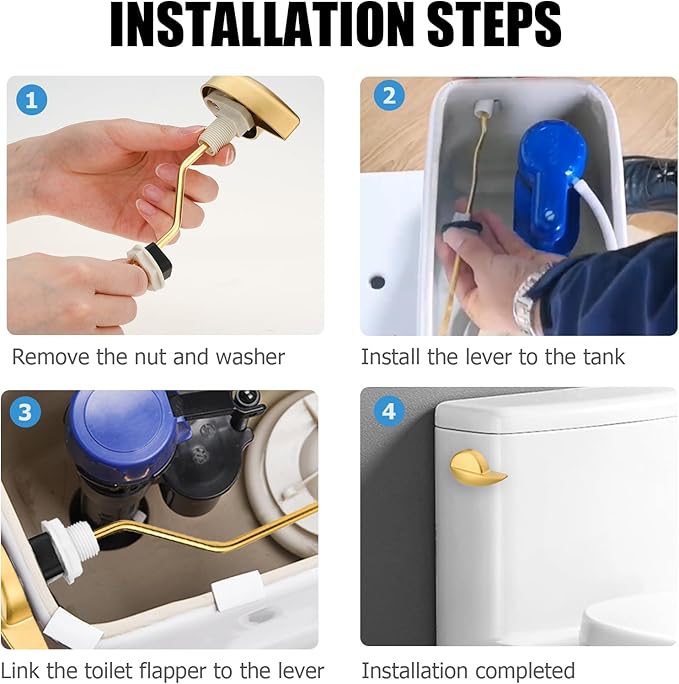 INSTALLATION STEPS

1

Remove the nut and washer

2

Install the lever to the tank

3

Link the toilet flapper to the lever

4

Installation completed