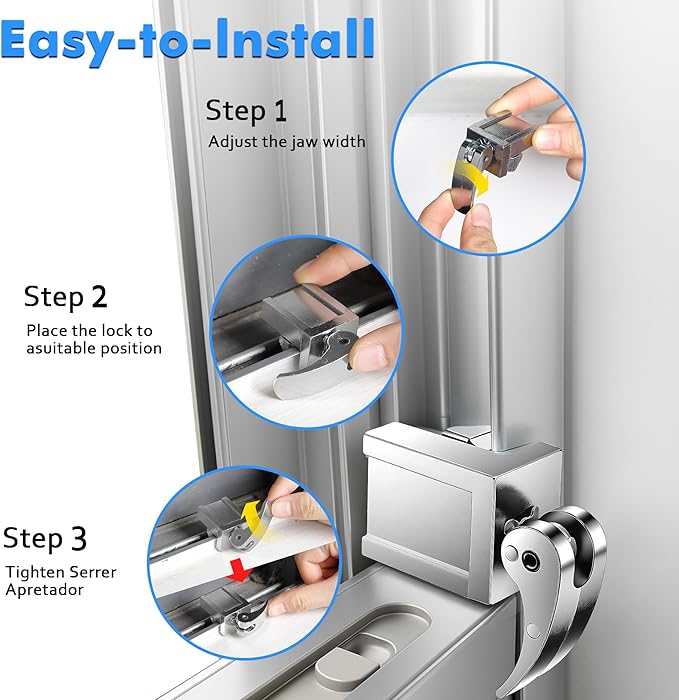 Easy-to-Install

Step 1
Adjust the jaw width

Step 2
Place the lock to asuitable position

Step 3
Tighten Serrer Apretador