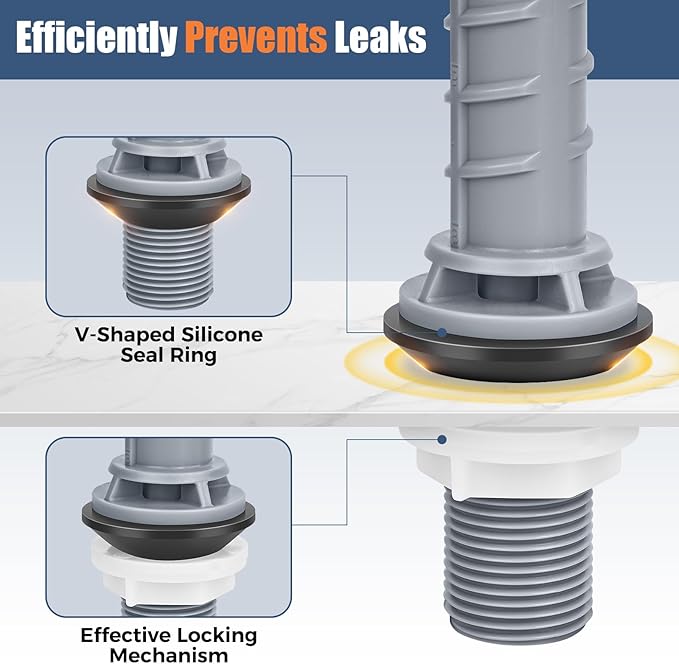 Efficiently Prevents Leaks

V-Shaped Silicone Seal Ring

Effective Locking Mechanism