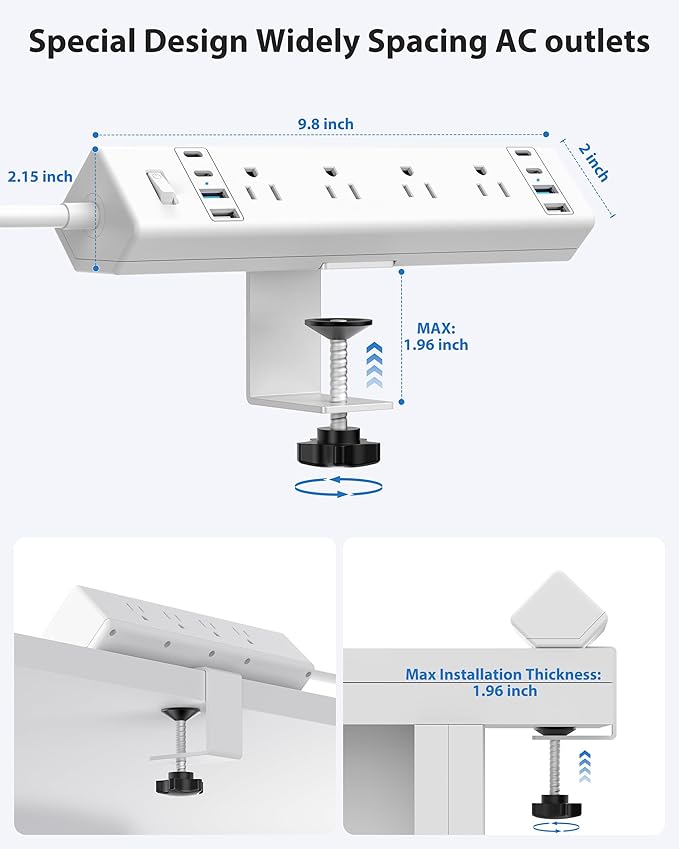 Special Design Widely Spacing AC outlets

9.8 inch

2 inch

2.15 inch

MAX:
1.96 inch

Max Installation Thickness:
1.96 inch