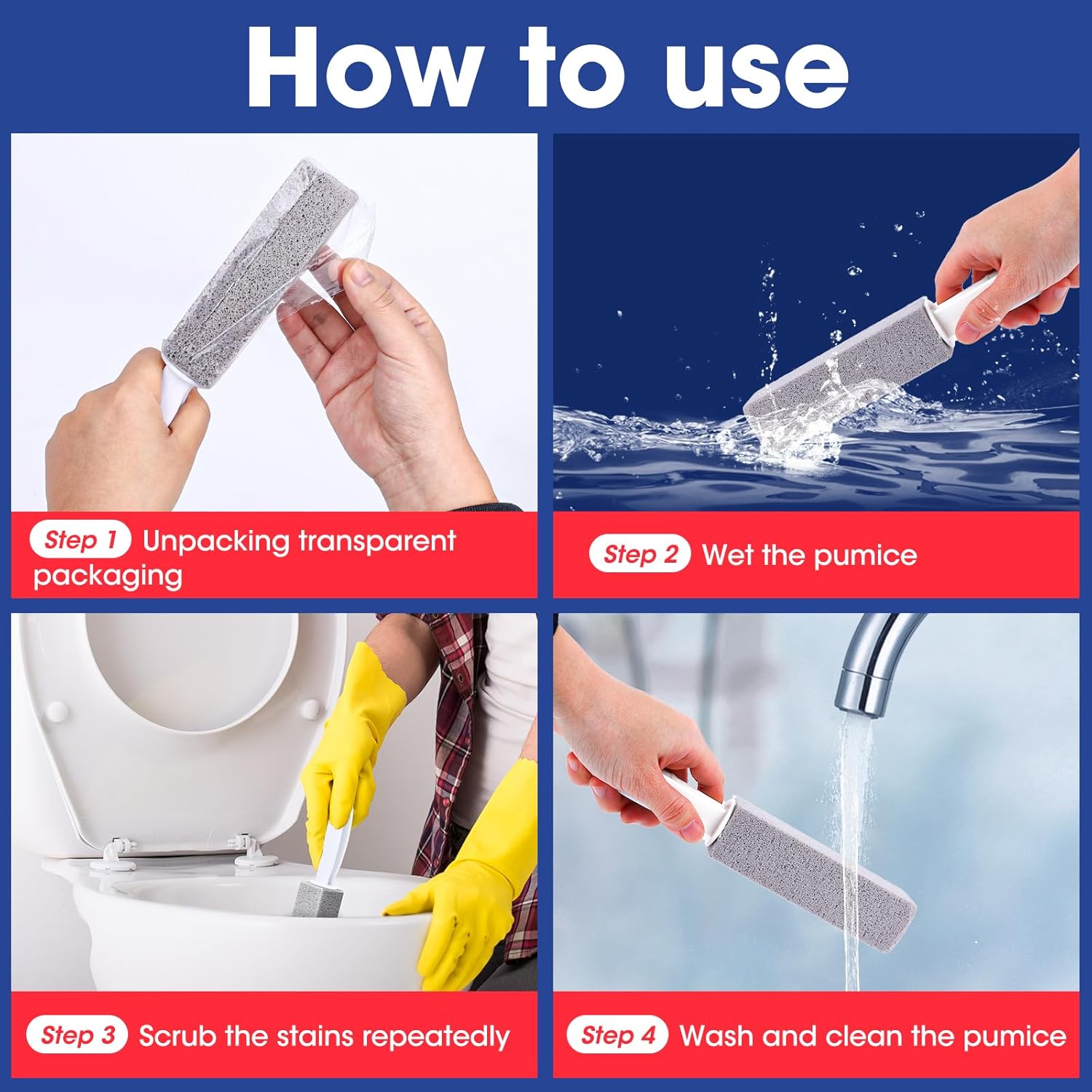 How to use

Step 1 Unpacking transparent packaging

Step 2 Wet the pumice

Step 3 Scrub the stains repeatedly

Step 4 Wash and clean the pumice