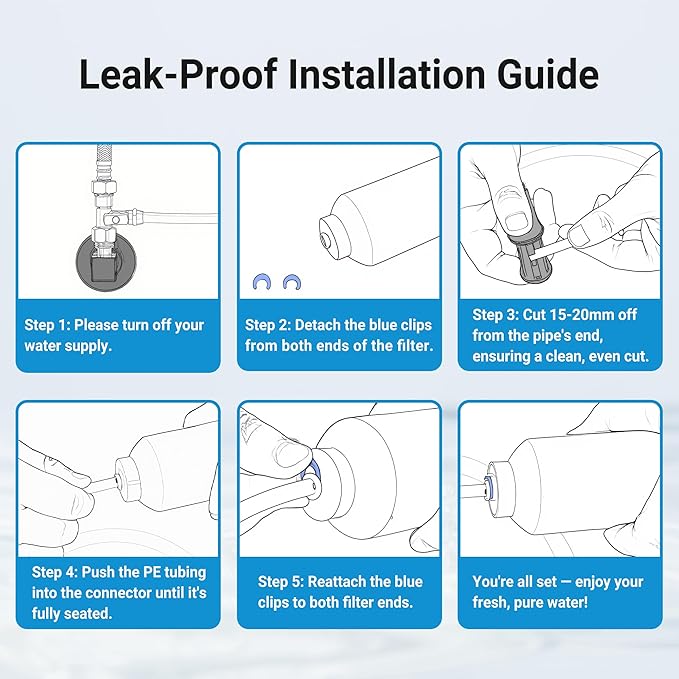 Leak-Proof Installation Guide

Step 1: Please turn off your water supply.

Step 2: Detach the blue clips from both ends of the filter.

Step 3: Cut 15-20mm off from the pipe's end, ensuring a clean, even cut.

Step 4: Push the PE tubing into the connector until it's fully seated.

Step 5: Reattach the blue clips to both filter ends.

You're all set — enjoy your fresh, pure water!