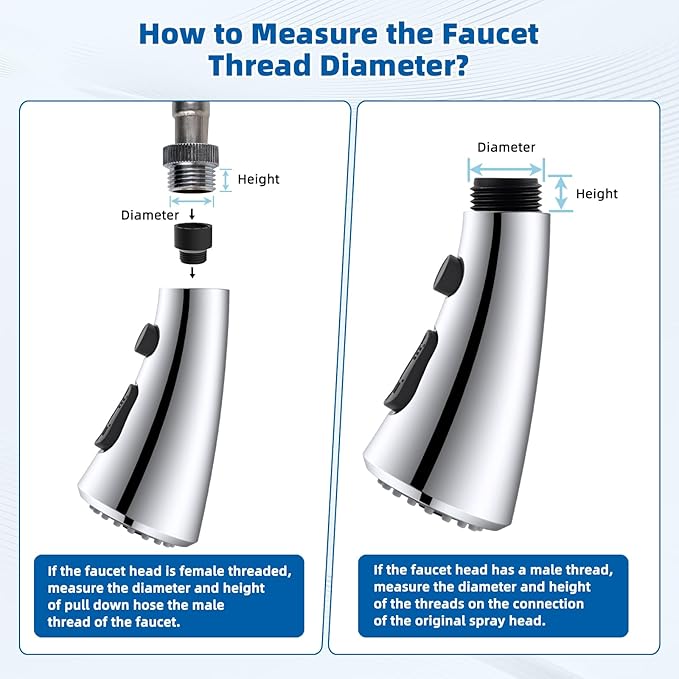 How to Measure the Faucet Thread Diameter?

Height

Diameter

If the faucet head is female threaded, measure the diameter and height of pull down hose the male thread of the faucet.

Diameter

Height

If the faucet head has a male thread, measure the diameter and height of the threads on the connection of the original spray head.