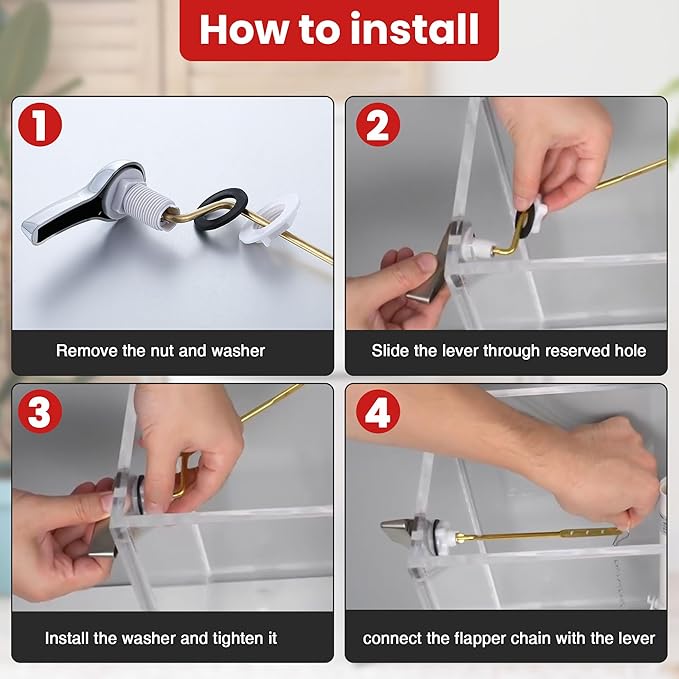 How to install

1

Remove the nut and washer

2

Slide the lever through reserved hole

3

Install the washer and tighten it

4

connect the flapper chain with the lever