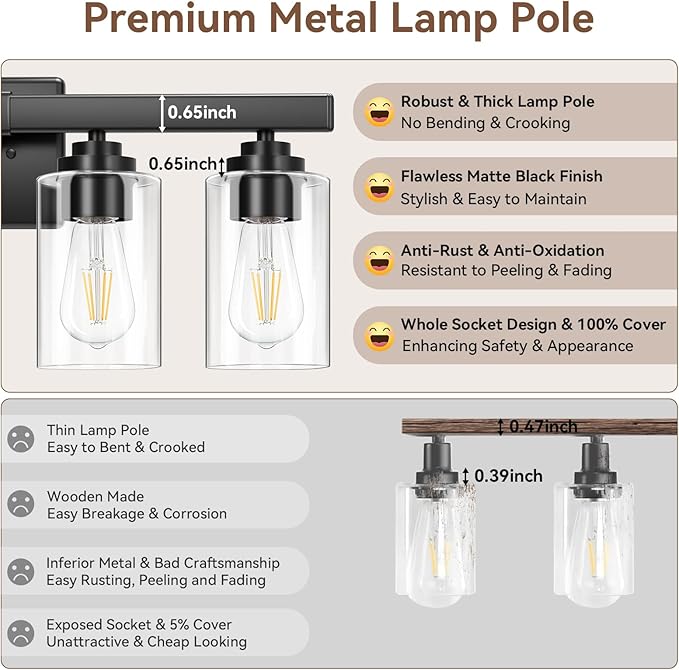 Premium Metal Lamp Pole

0.65inch

0.65inch

Robust & Thick Lamp Pole
No Bending & Crooking

Flawless Matte Black Finish
Stylish & Easy to Maintain

Anti-Rust & Anti-Oxidation
Resistant to Peeling & Fading

Whole Socket Design & 100% Cover
Enhancing Safety & Appearance

Thin Lamp Pole
Easy to Bent & Crooked

Wooden Made
Easy Breakage & Corrosion

Inferior Metal & Bad Craftsmanship
Easy Rusting, Peeling and Fading

Exposed Socket & 5% Cover
Unattractive & Cheap Looking

0.47inch

0.39inch