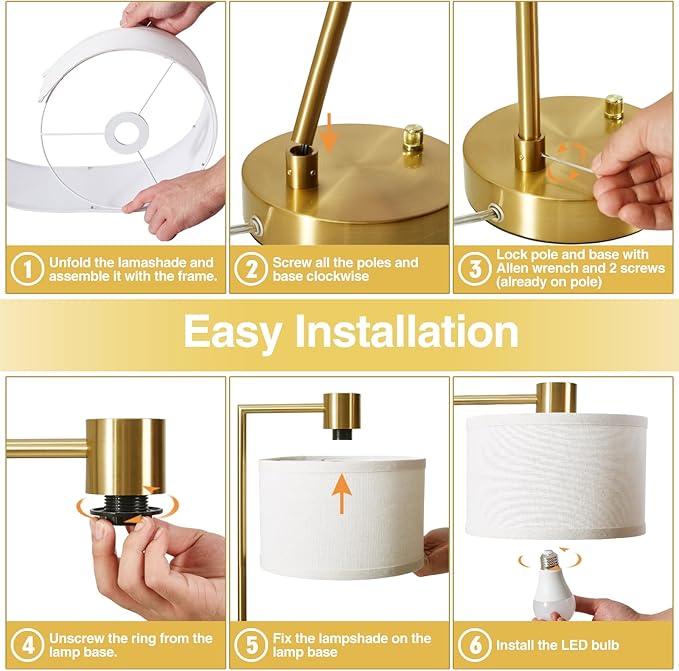 1 Unfold the lamashade and assemble it with the frame.

2 Screw all the poles and base clockwise

3 Lock pole and base with Allen wrench and 2 screws (already on pole)

Easy Installation

4 Unscrew the ring from the lamp base.

5 Fix the lampshade on the lamp base

6 Install the LED bulb