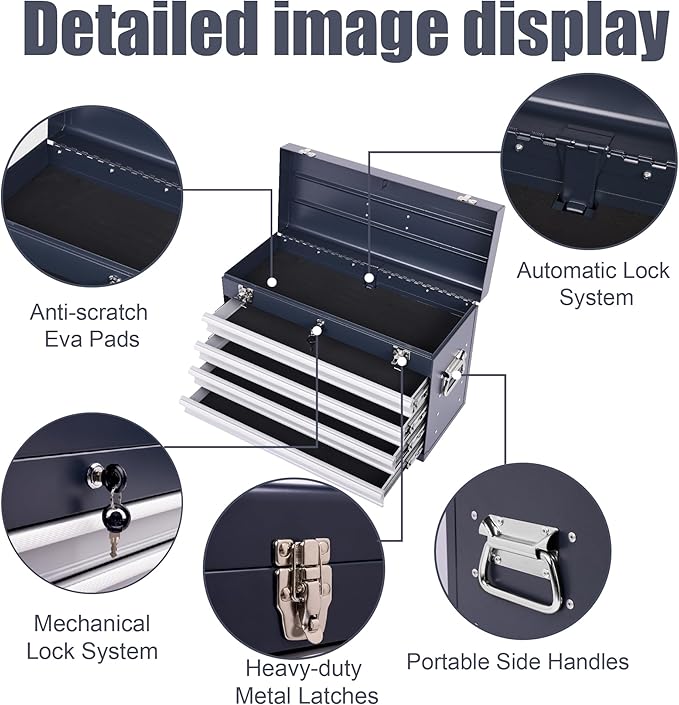 Detailed image display

Anti-scratch
Eva Pads

Automatic Lock
System

Mechanical
Lock System

Heavy-duty
Metal Latches

Portable Side Handles