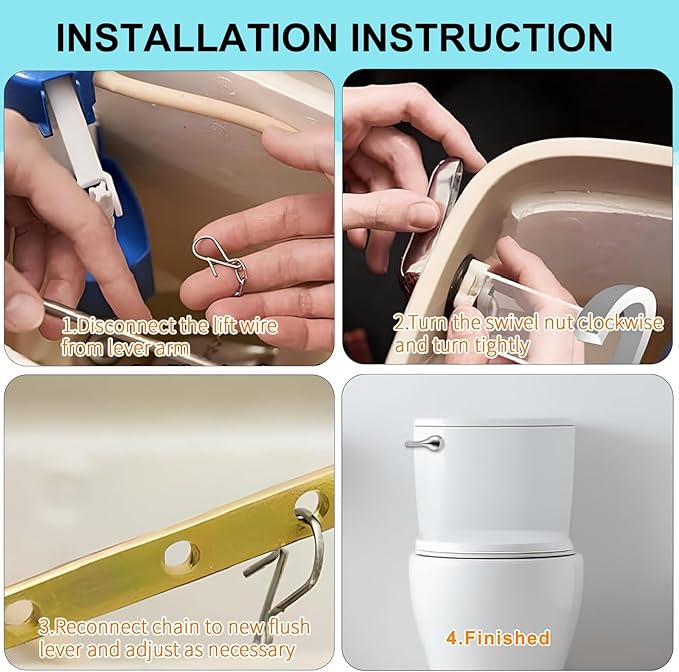 INSTALLATION INSTRUCTION

1.Disconnect the lift wire from lever arm

2.Turn the swivel nut clockwise and turn tightly

3.Reconnect chain to new flush lever and adjust as necessary

4.Finished