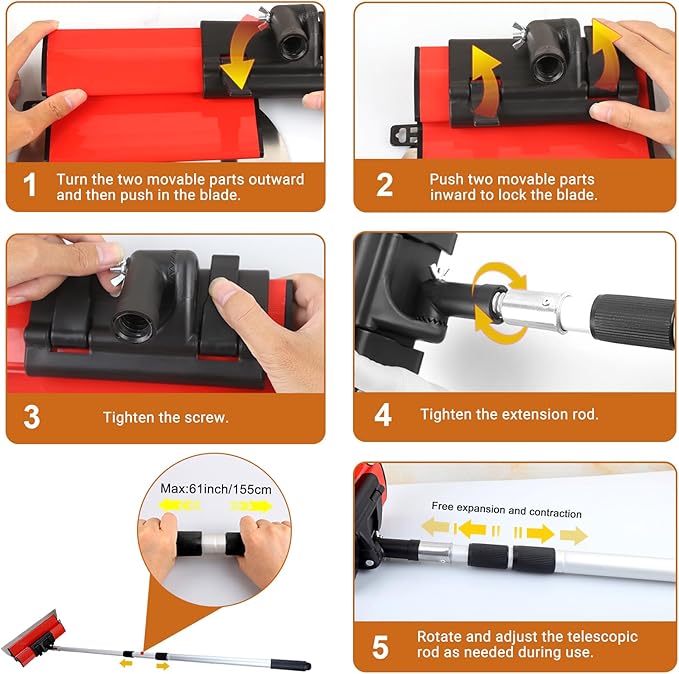 1 Turn the two movable parts outward and then push in the blade.

2 Push two movable parts inward to lock the blade.

3 Tighten the screw.

4 Tighten the extension rod.

Max:61inch/155cm

Free expansion and contraction

5 Rotate and adjust the telescopic rod as needed during use.