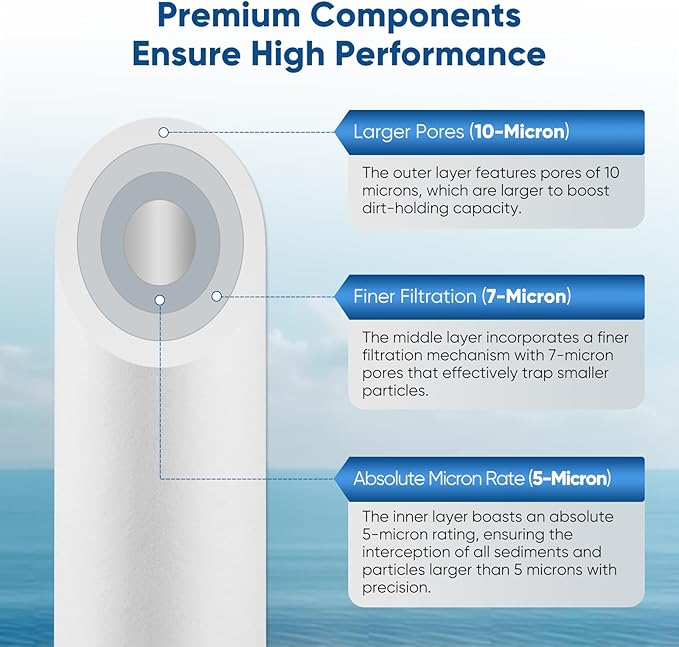 Premium Components Ensure High Performance

Larger Pores (10-Micron)

The outer layer features pores of 10 microns, which are larger to boost dirt-holding capacity.

Finer Filtration (7-Micron)

The middle layer incorporates a finer filtration mechanism with 7-micron pores that effectively trap smaller particles.

Absolute Micron Rate (5-Micron)

The inner layer boasts an absolute 5-micron rating, ensuring the interception of all sediments and particles larger than 5 microns with precision.