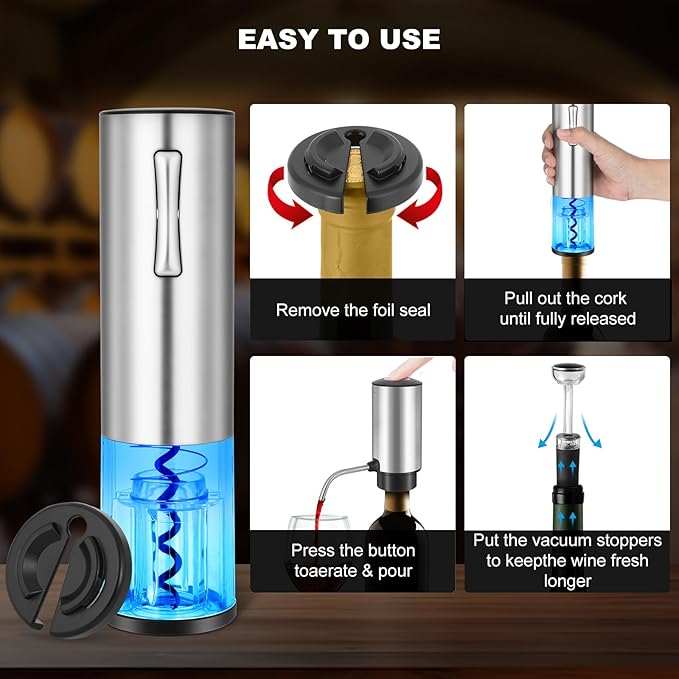 EASY TO USE

Remove the foil seal

Pull out the cork until fully released

Press the button toaerate & pour

Put the vacuum stoppers to keepthe wine fresh longer