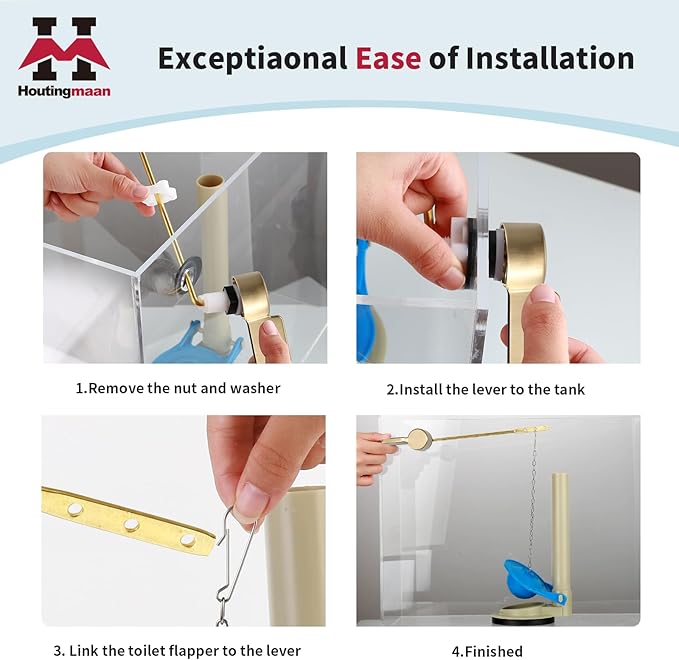 Houtingmaan

Exceptiaonal Ease of Installation

1.Remove the nut and washer

2.Install the lever to the tank

3. Link the toilet flapper to the lever

4.Finished