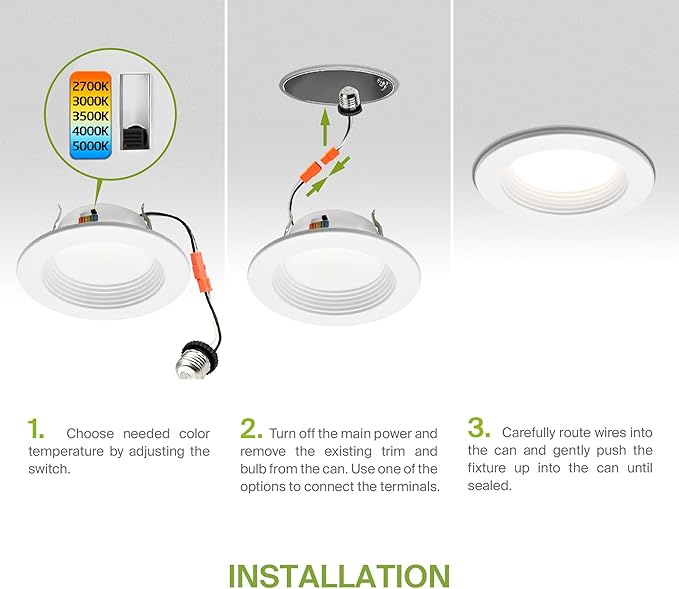 2700K
3000K
3500K
4000K
5000K

1. Choose needed color temperature by adjusting the switch.

2. Turn off the main power and remove the existing trim and bulb from the can. Use one of the options to connect the terminals.

3. Carefully route wires into the can and gently push the fixture up into the can until sealed.

INSTALLATION