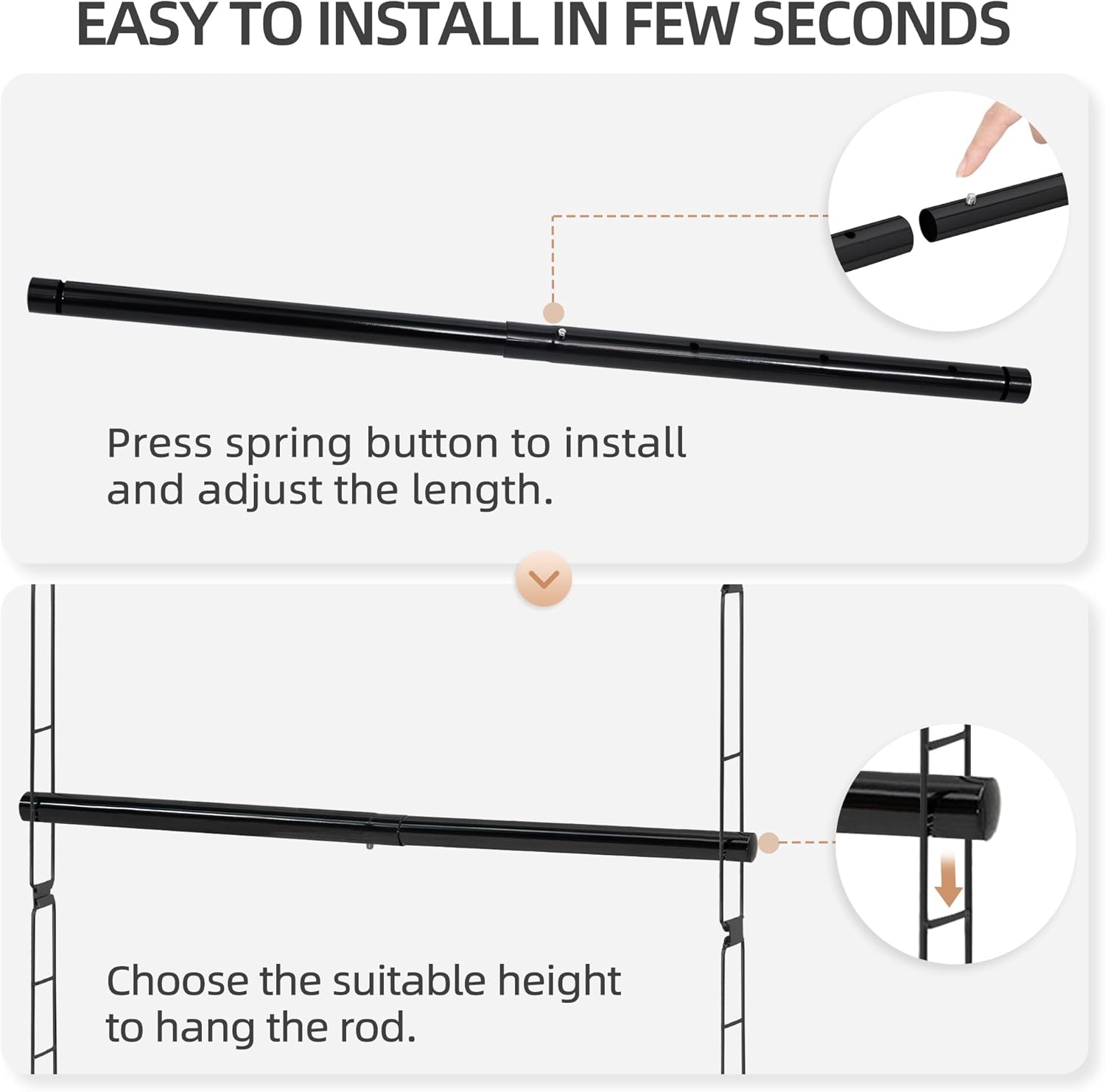 EASY TO INSTALL IN FEW SECONDS

Press spring button to install and adjust the length.

Choose the suitable height to hang the rod.