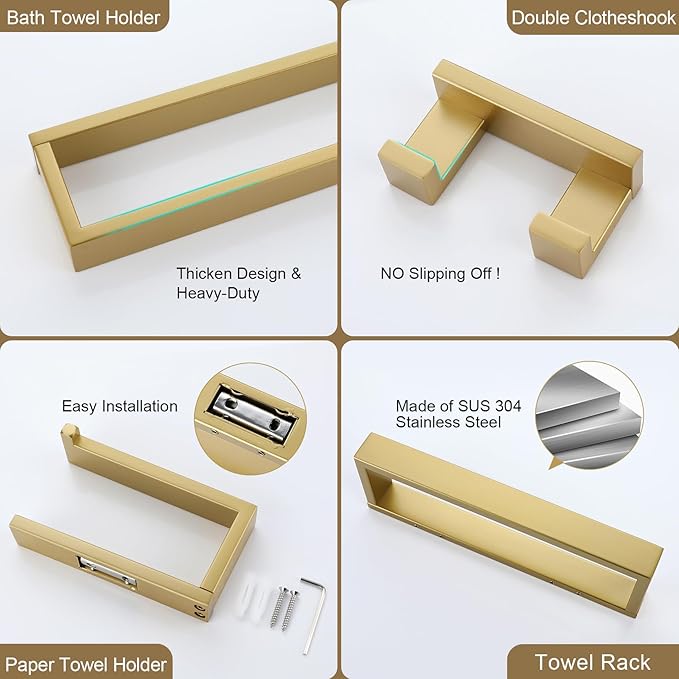 Bath Towel Holder

Thicken Design & Heavy-Duty

Double Clotheshook

NO Slipping Off !

Easy Installation

Paper Towel Holder

Made of SUS 304 Stainless Steel

Towel Rack