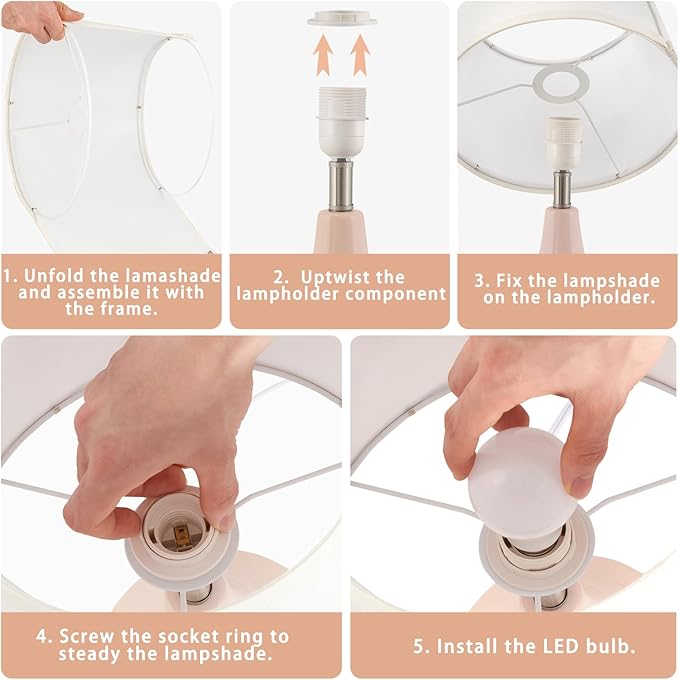 1. Unfold the lamashade and assemble it with the frame.

2. Uptwist the lampholder component

3. Fix the lampshade on the lampholder.

4. Screw the socket ring to steady the lampshade.

5. Install the LED bulb.