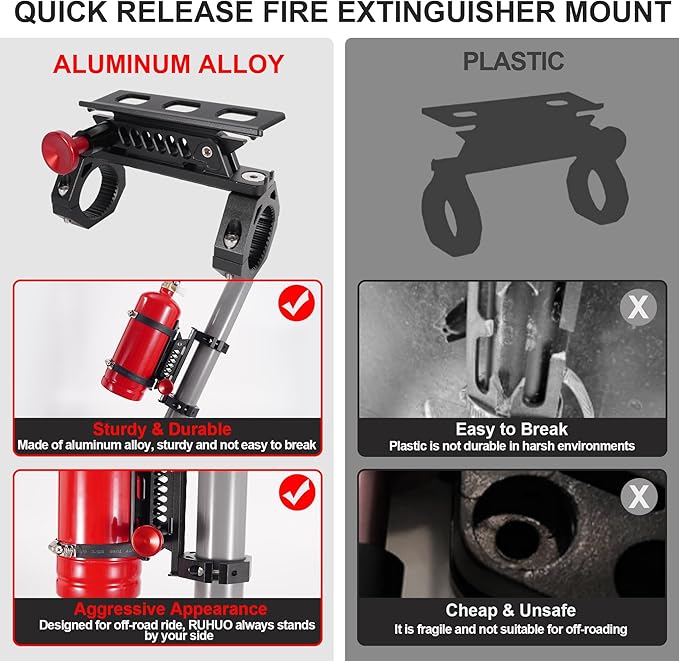 QUICK RELEASE FIRE EXTINGUISHER MOUNT

ALUMINUM ALLOY

Sturdy & Durable
Made of aluminum alloy, sturdy and not easy to break

Aggressive Appearance
Designed for off-road ride, RUHUO always stands by your side

PLASTIC

X

Easy to Break
Plastic is not durable in harsh environments

X

Cheap & Unsafe
It is fragile and not suitable for off-roading