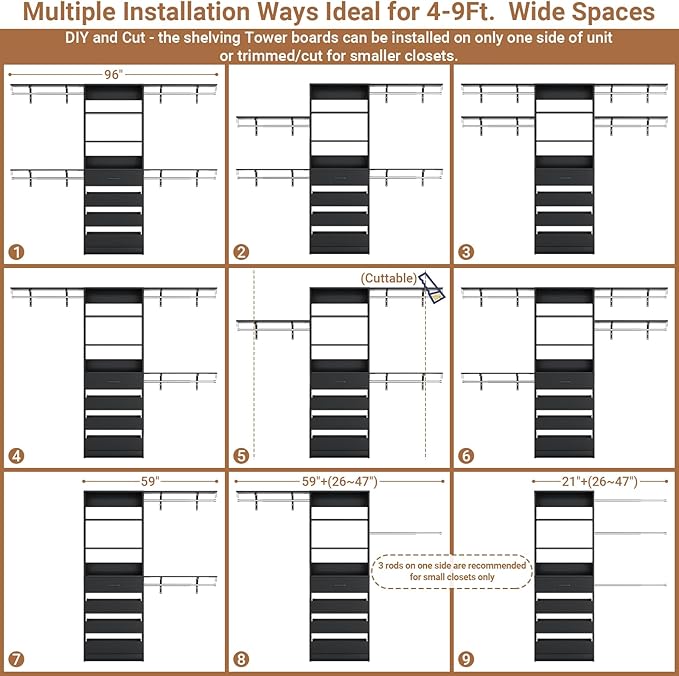 Multiple Installation Ways Ideal for 4-9Ft. Wide Spaces

DIY and Cut - the shelving Tower boards can be installed on only one side of unit or trimmed/cut for smaller closets.

96"

1

2

3

4

(Cuttable)

5

6

59"

7

59"+(26~47")

3 rods on one side are recommended for small closets only

8

21"+(26~47")

9