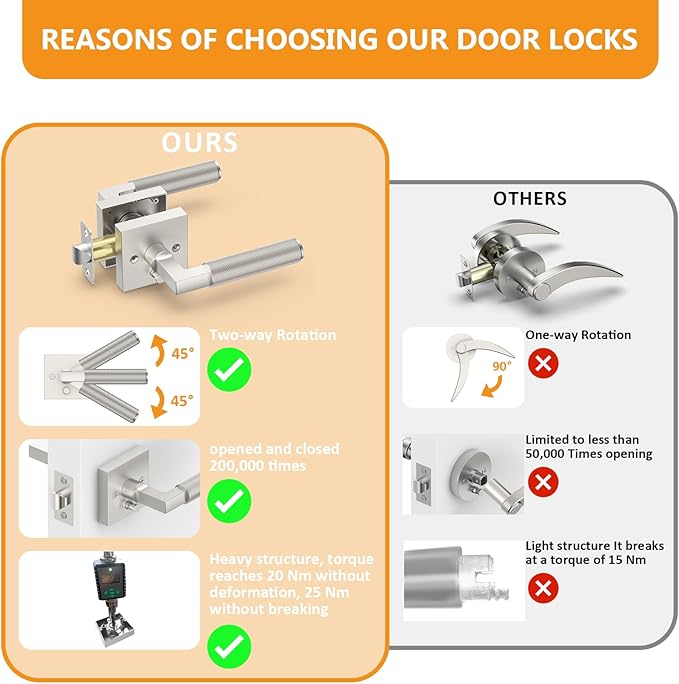 REASONS OF CHOOSING OUR DOOR LOCKS

OURS

45°
45°

Two-way Rotation

opened and closed 200,000 times

Heavy structure, torque reaches 20 Nm without deformation, 25 Nm without breaking

OTHERS

90°

One-way Rotation

Limited to less than 50,000 Times opening

Light structure It breaks at a torque of 15 Nm