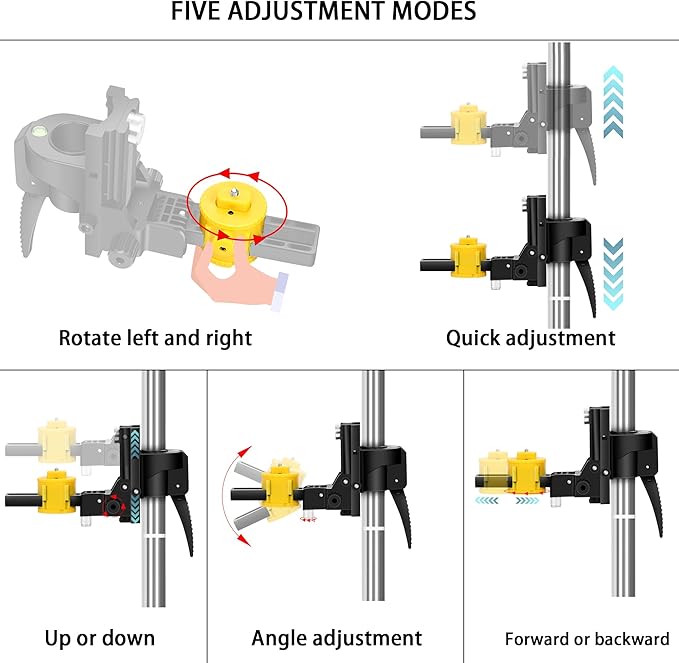 FIVE ADJUSTMENT MODES

Rotate left and right

Quick adjustment

Up or down

Angle adjustment

Forward or backward