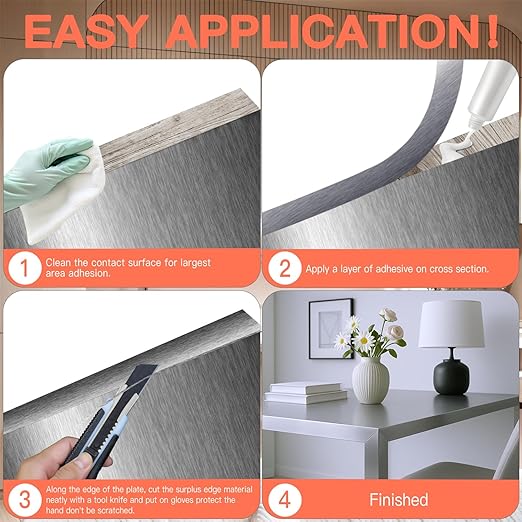 EASY APPLICATION!

1 Clean the contact surface for largest area adhesion.

2 Apply a layer of adhesive on cross section.

3 Along the edge of the plate, cut the surplus edge material neatly with a tool knife and put on gloves protect the hand don't be scratched.

4 Finished